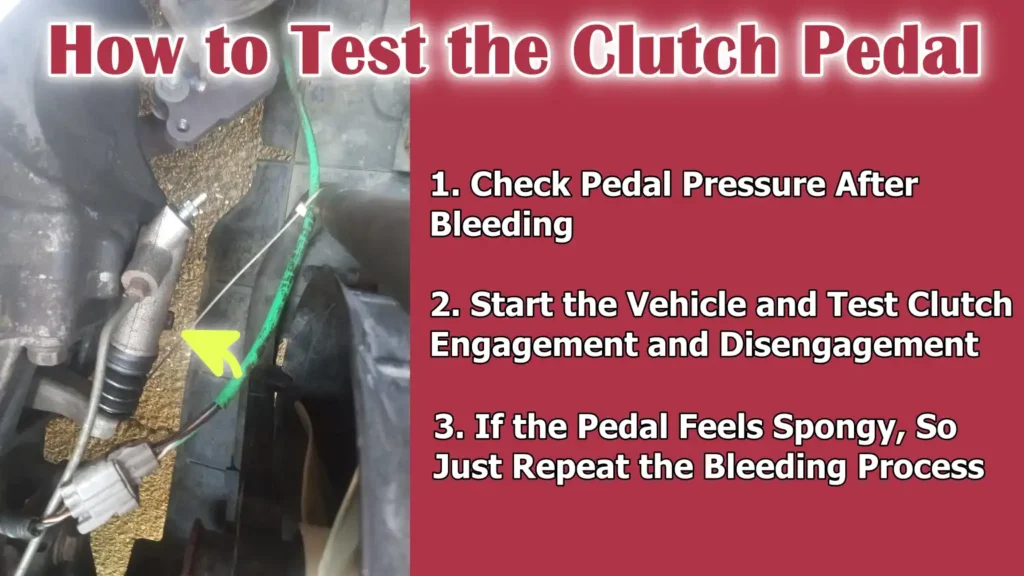 How to Test the Clutch Pedal

1. Check Pedal Pressure After Bleeding

2. Start the Vehicle and Test Clutch Engagement and Disengagement

3. If the Pedal Feels Spongy, So Just Repeat the Bleeding Process